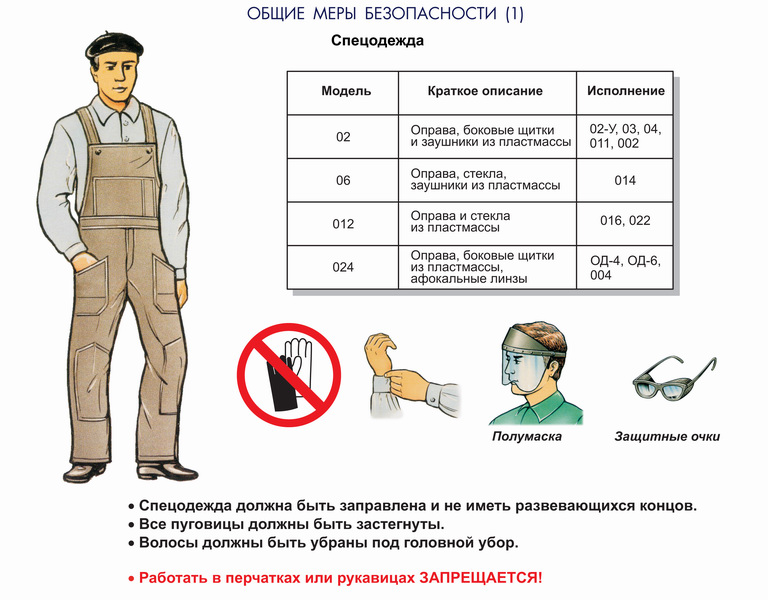 ОБЩИЕ МЕРЫ БЕЗОПАСНОСТИ (1)

Спецодежда

| Модель | Краткое описание | Исполнение |
|---|---|---|
| 02 | Оправа, боковые щитки и заушники из пластмассы | 02-У, 03, 04, 011, 002 |
| 06 | Оправа, стекла, заушники из пластмассы | 014 |
| 012 | Оправа и стекла из пластмассы | 016, 022 |
| 024 | Оправа, боковые щитки из пластмассы, афокальные линзы | ОД-4, ОД-6, 004 |

Полумаска

Защитные очки

• Спецодежда должна быть заправлена и не иметь развевающихся концов.
• Все пуговицы должны быть застегнуты.
• Волосы должны быть убраны под головной убор.

• Работать в перчатках или рукавицах ЗАПРЕЩАЕТСЯ!