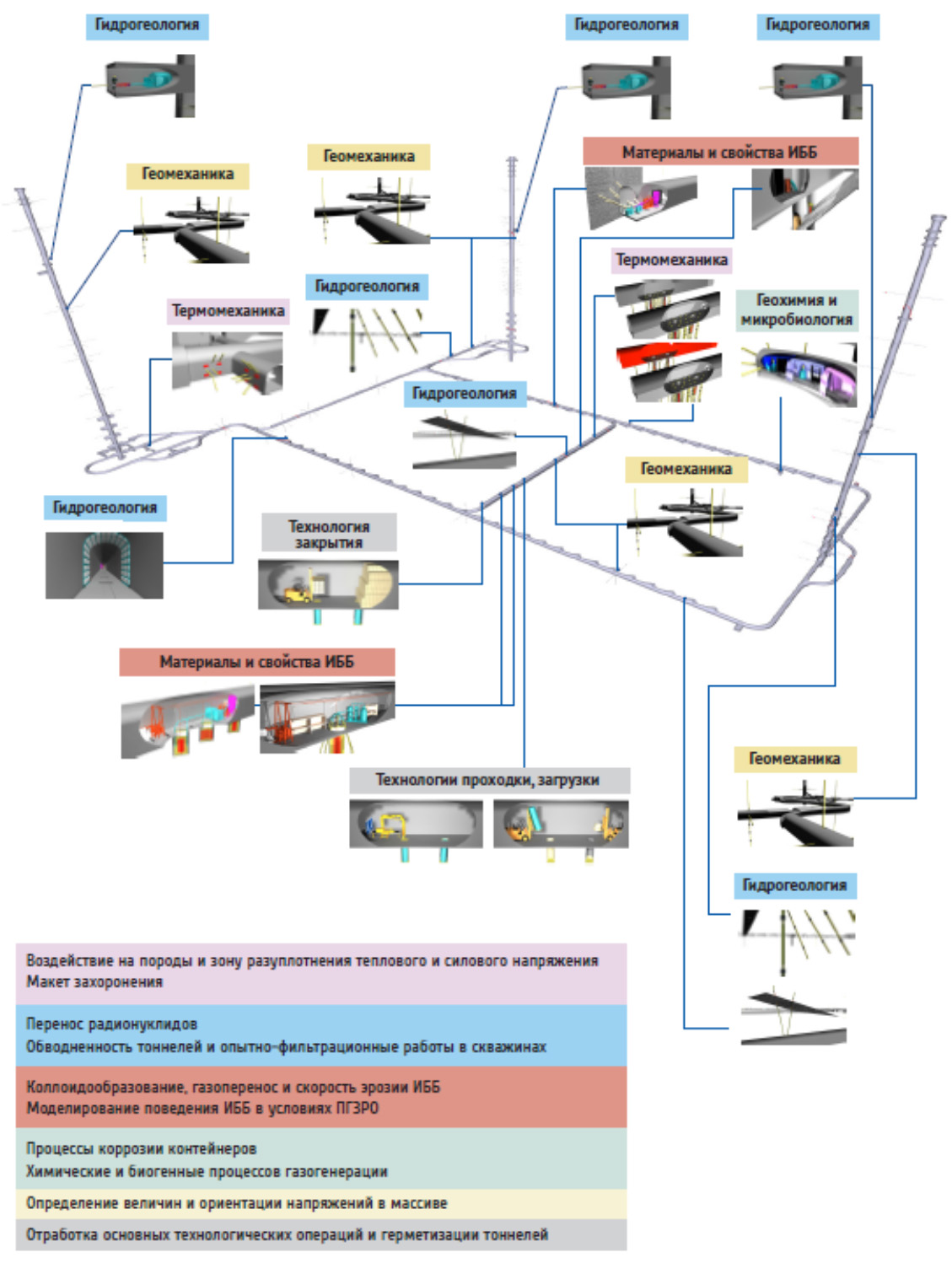 Гидрогеология

Гидрогеология

Гидрогеология

Геомеханика

Геомеханика

Материалы и свойства ИББ

Термомеханика

Гидрогеология

Термомеханика

Геохимия и микробиология

Гидрогеология

Геомеханика

Гидрогеология

Технология закрытия

Материалы и свойства ИББ

Технологии проходки, загрузки

Геомеханика

Гидрогеология

Воздействие на породы и зону разуплотнения теплового и силового напряжения
Макет захоронения

Перенос радионуклидов
Обводненность тоннелей и опытно-фильтрационные работы в скважинах

Коллоидообразование, газоперенос и скорость эрозии ИББ
Моделирование поведения ИББ в условиях ПГЗРО

Процессы коррозии контейнеров
Химические и биогенные процессов газогенерации

Определение величин и ориентации напряжений в массиве

Отработка основных технологических операций и герметизации тоннелей